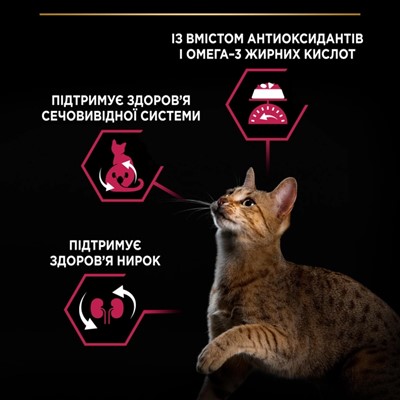 ІЗ ВМІСТОМ АНТИОКСИДАНТІВ І ОМЕГА-3 ЖИРНИХ КИСЛОТ

ПІДТРИМУЄ ЗДОРОВ'Я СЕЧОВИВІДНОЇ СИСТЕМИ

ПІДТРИМУЄ ЗДОРОВ'Я НИРОК